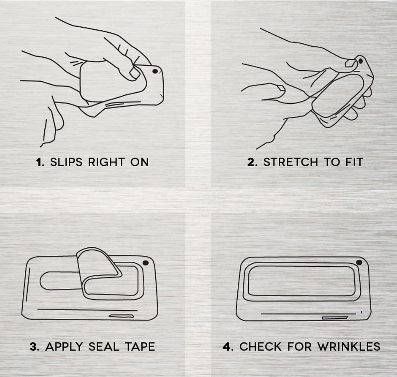 1. SLIPS RIGHT ON

2. STRETCH TO FIT

3. APPLY SEAL TAPE

4. CHECK FOR WRINKLES